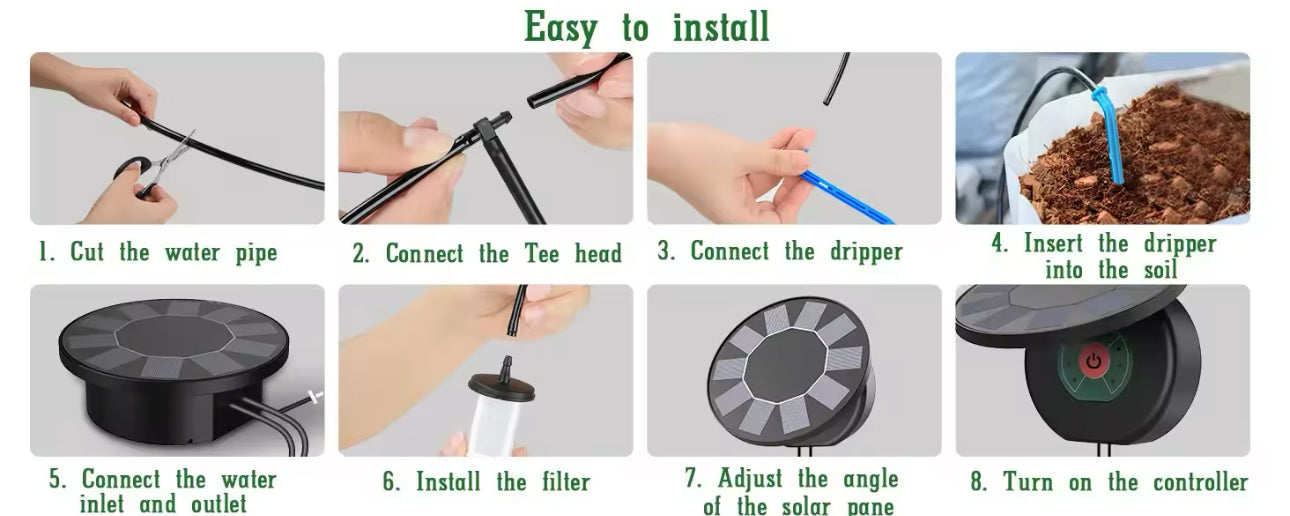 Easy to install

1. Cut the water pipe

2. Connect the Tee head

3. Connect the dripper

4. Insert the dripper into the soil

5. Connect the water inlet and outlet

6. Install the filter

7. Adjust the angle of the solar pane

8. Turn on the controller